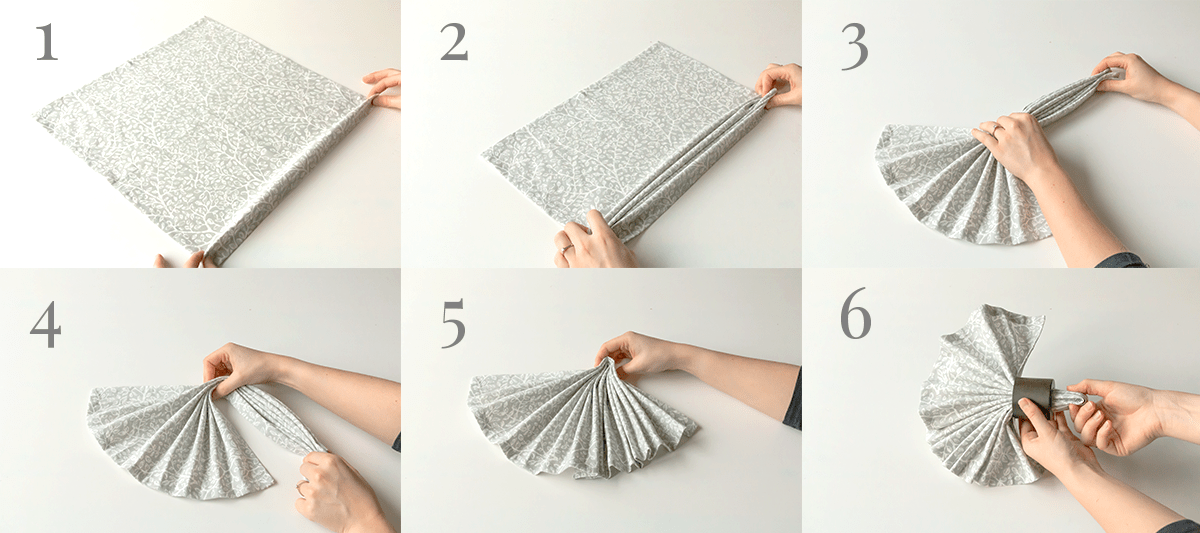 1

2

3

4

5

6