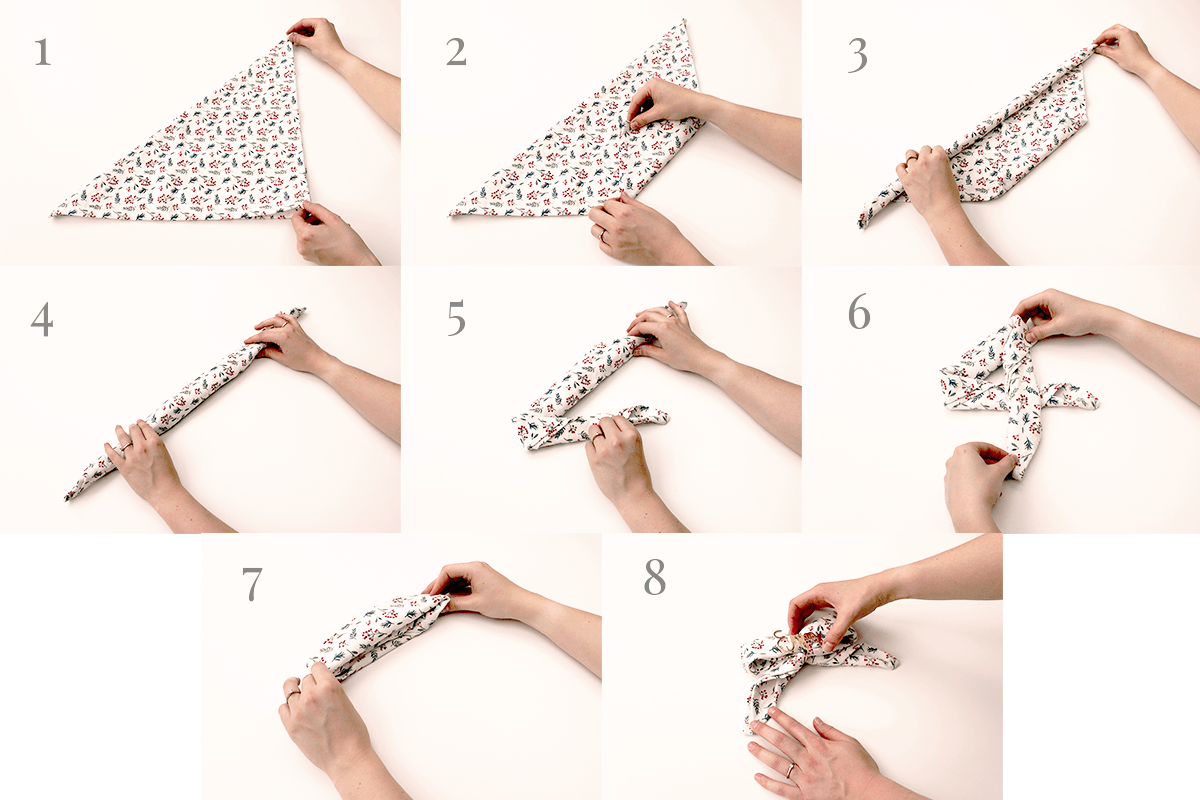 1

2

3

4

5

6

7

8