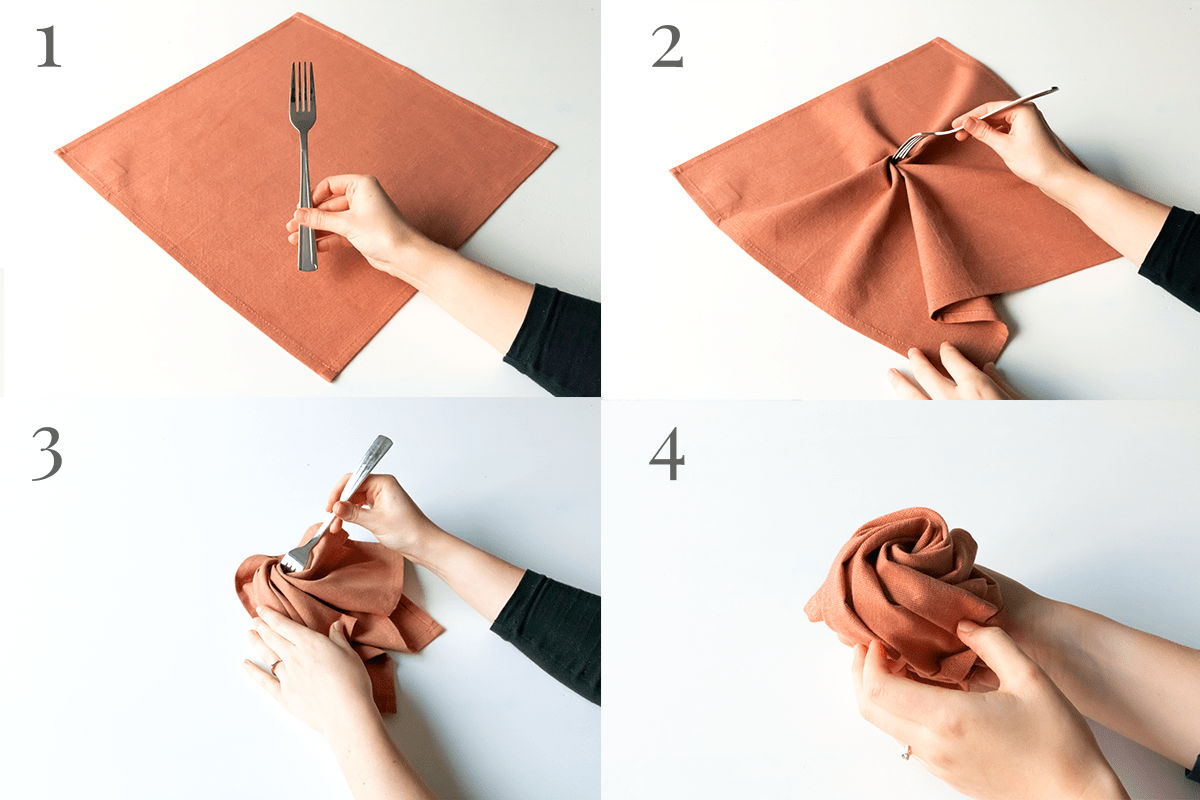 1

2

3

4