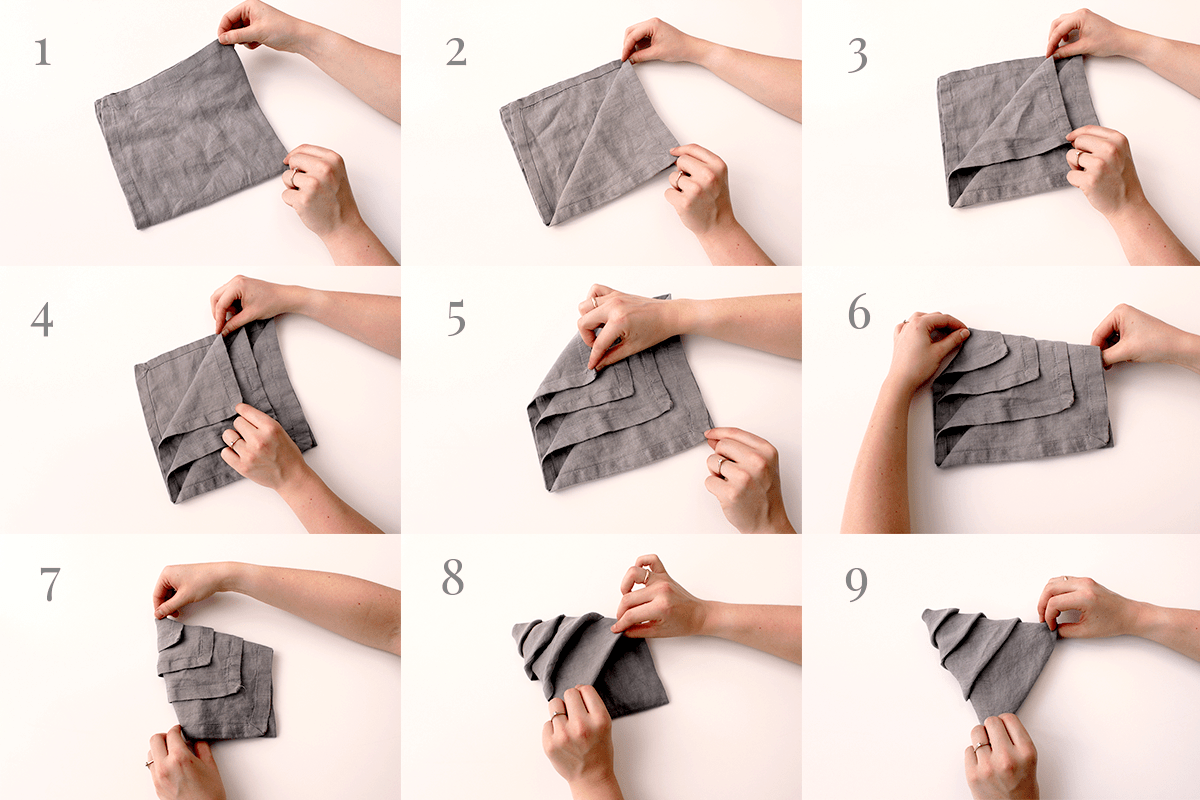 1

2

3

4

5

6

7

8

9